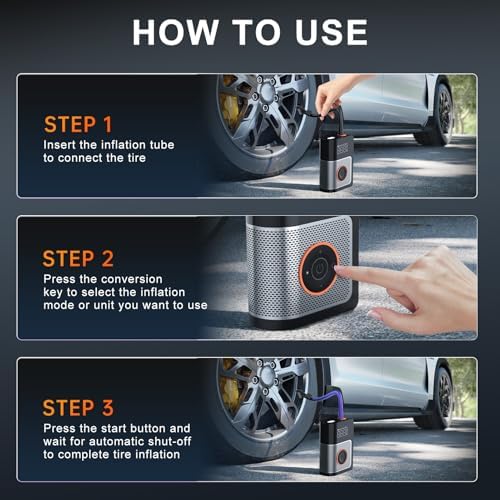 HOW TO USE

STEP 1
Insert the inflation tube to connect the tire

STEP 2
Press the conversion key to select the inflation mode or unit you want to use

STEP 3
Press the start button and wait for automatic shut-off to complete tire inflation